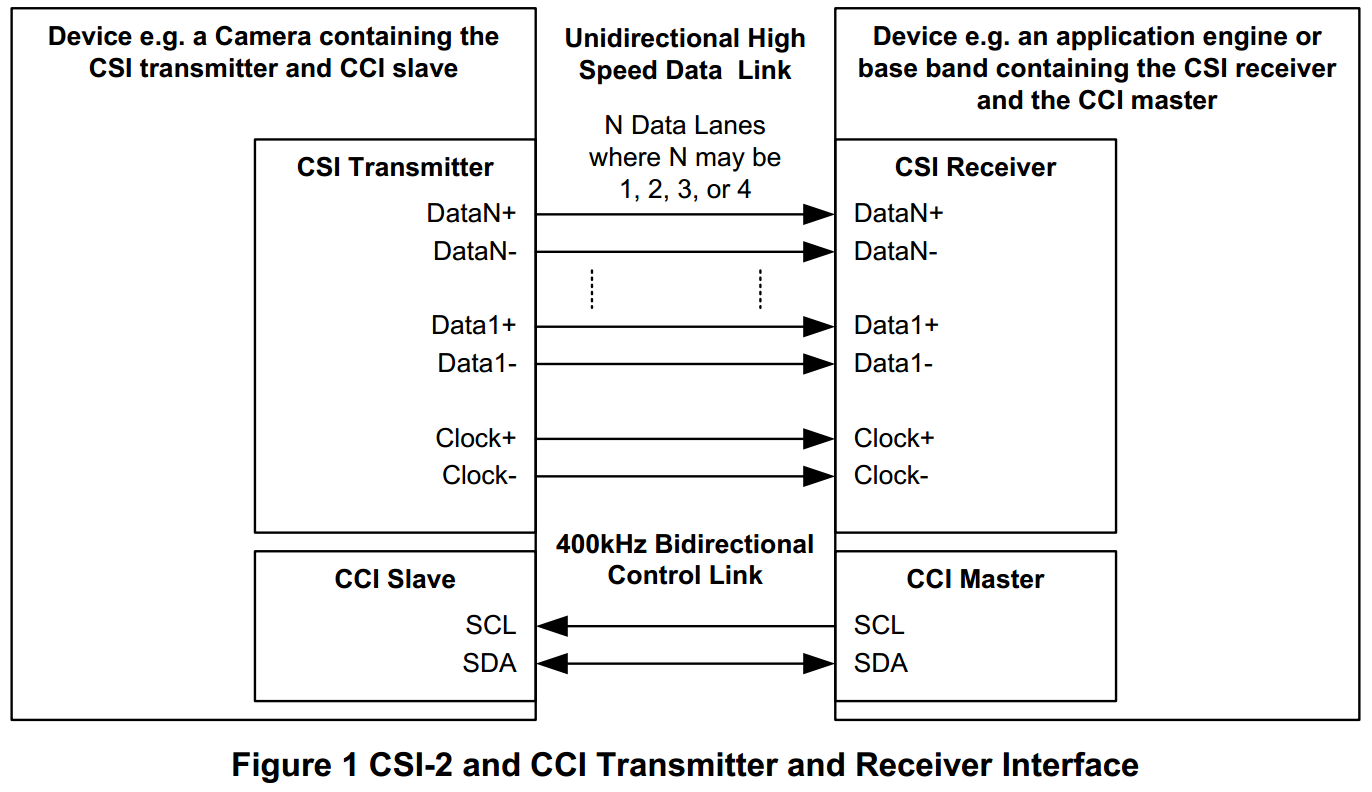 Device e.g. a Camera containing the CSI transmitter and CCI slave

Unidirectional High Speed Data Link

Device e.g. an application engine or base band containing the CSI receiver and the CCI master

N Data Lanes where N may be 1, 2, 3, or 4

CSI Transmitter

DataN+
DataN-
Data1+
Data1-
Clock+
Clock-

CSI Receiver

DataN+
DataN-
Data1+
Data1-
Clock+
Clock-

400kHz Bidirectional Control Link

CCI Slave

SCL
SDA

CCI Master

SCL
SDA

Figure 1 CSI-2 and CCI Transmitter and Receiver Interface