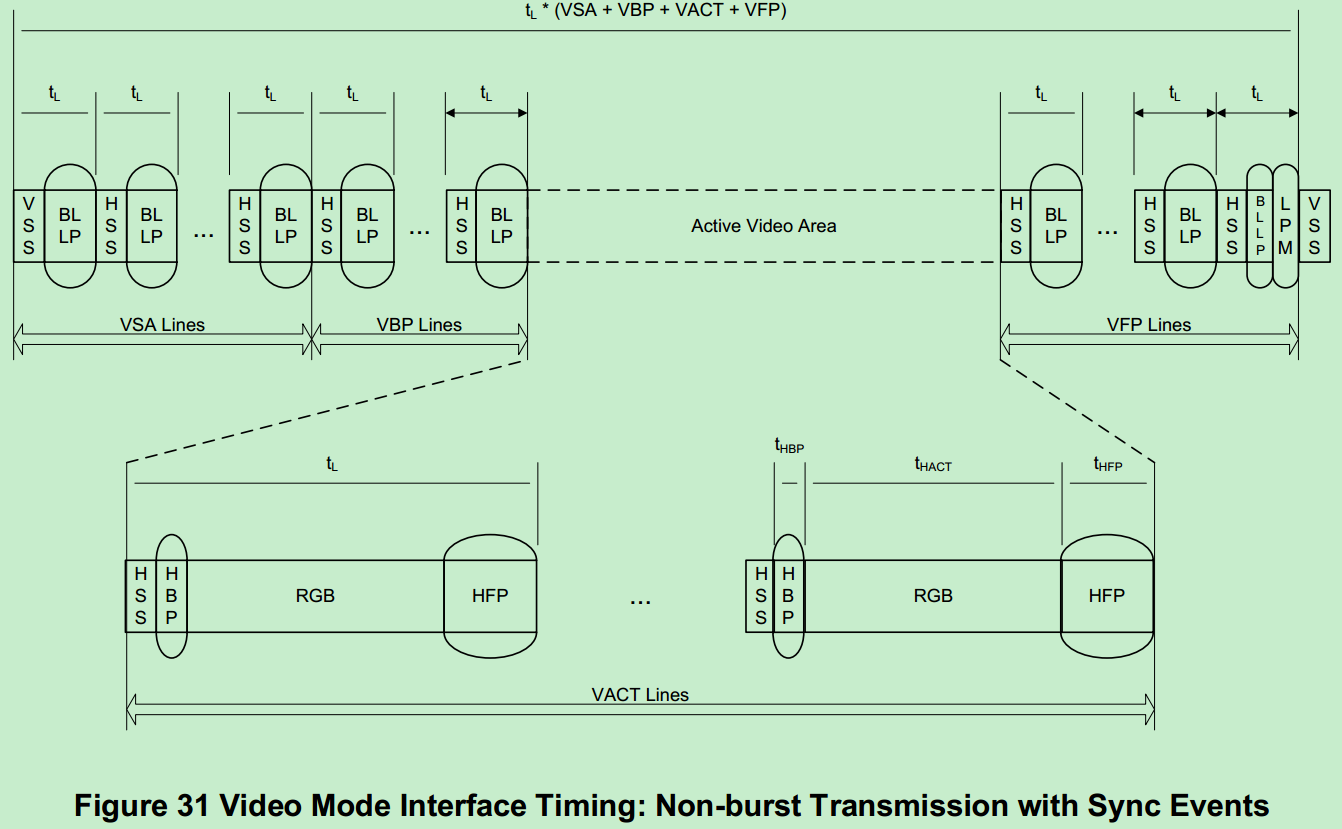 $t_L$ * (VSA + VBP + VACT + VFP)

$t_L$ $t_L$ $t_L$ $t_L$ $t_L$ $t_L$ $t_L$ $t_L$

VSS BLLP HSS BLLP ... HSS BLLP HSS BLLP ... HSS BLLP

Active Video Area

HSS BLLP ... HSS BLLP HSS BLLP LPM VSS

VSA Lines VBP Lines VFP Lines

$t_L$ $t_{HBP}$ $t_{HACT}$ $t_{HFP}$

HSS HBP RGB HFP ... HSS HBP RGB HFP

VACT Lines

Figure 31 Video Mode Interface Timing: Non-burst Transmission with Sync Events